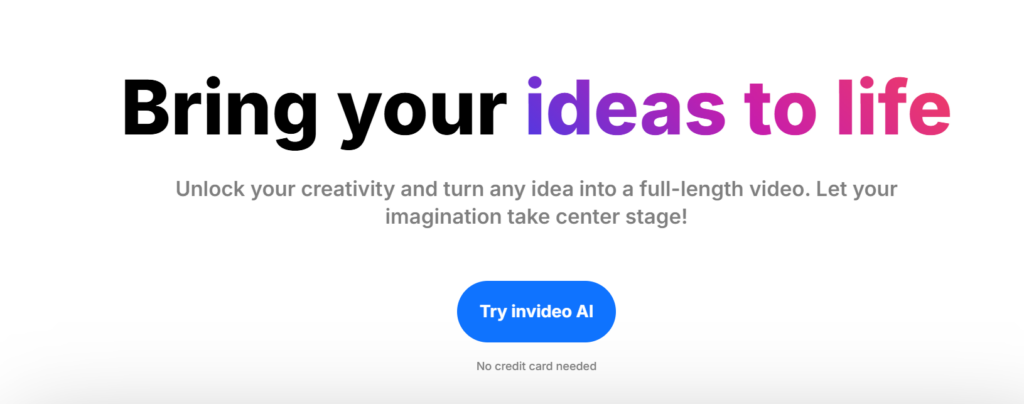 Bring your ideas to life

Unlock your creativity and turn any idea into a full-length video. Let your imagination take center stage!

Try invideo AI

No credit card needed